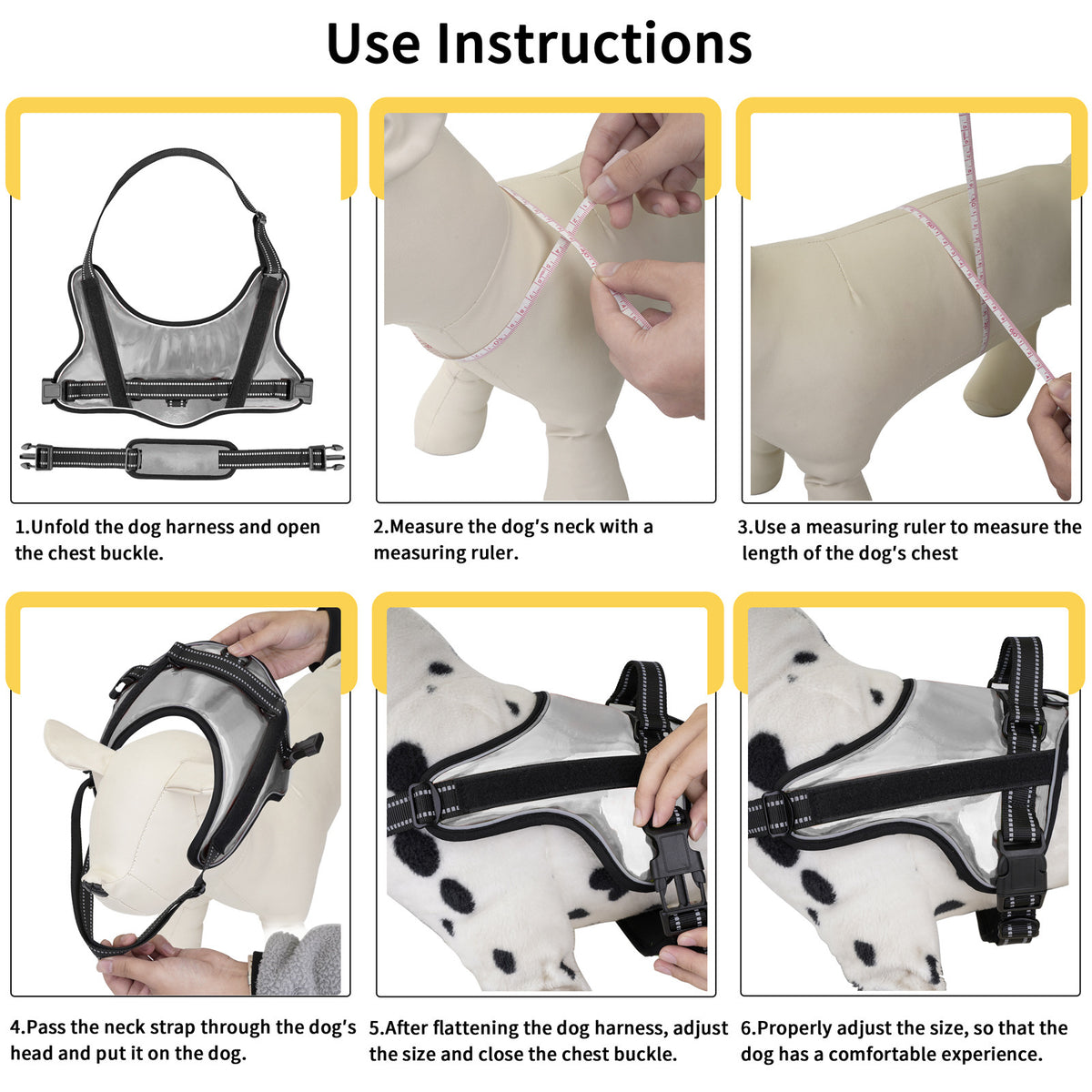 Use Instructions

1.Unfold the dog harness and open the chest buckle.

2.Measure the dog's neck with a measuring ruler.

3.Use a measuring ruler to measure the length of the dog's chest

4.Pass the neck strap through the dog's head and put it on the dog.

5.After flattening the dog harness, adjust the size and close the chest buckle.

6.Properly adjust the size, so that the dog has a comfortable experience.